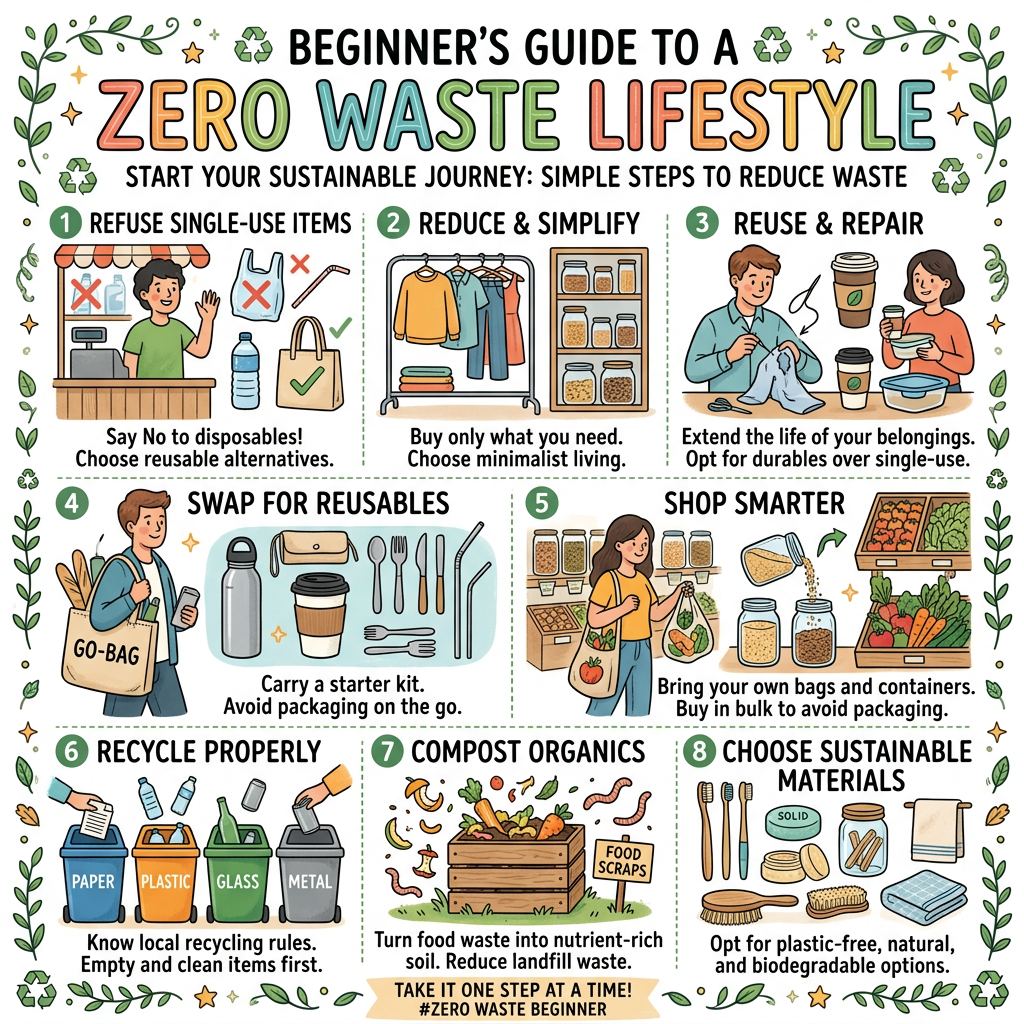 BEGINNER'S GUIDE TO A

ZERO WASTE LIFESTYLE

START YOUR SUSTAINABLE JOURNEY: SIMPLE STEPS TO REDUCE WASTE

1 REFUSE SINGLE-USE ITEMS

Say No to disposables! Choose reusable alternatives.

2 REDUCE & SIMPLIFY

Buy only what you need. Choose minimalist living.

3 REUSE & REPAIR

Extend the life of your belongings. Opt for durables over single-use.

4 SWAP FOR REUSABLES

GO-BAG

Carry a starter kit. Avoid packaging on the go.

5 SHOP SMARTER

Bring your own bags and containers. Buy in bulk to avoid packaging.

6 RECYCLE PROPERLY

PAPER PLASTIC GLASS METAL

Know local recycling rules. Empty and clean items first.

7 COMPOST ORGANICS

FOOD SCRAPS

Turn food waste into nutrient-rich soil. Reduce landfill waste.

8 CHOOSE SUSTAINABLE MATERIALS

SOLID

Opt for plastic-free, natural, and biodegradable options.

TAKE IT ONE STEP AT A TIME!
#ZERO WASTE BEGINNER